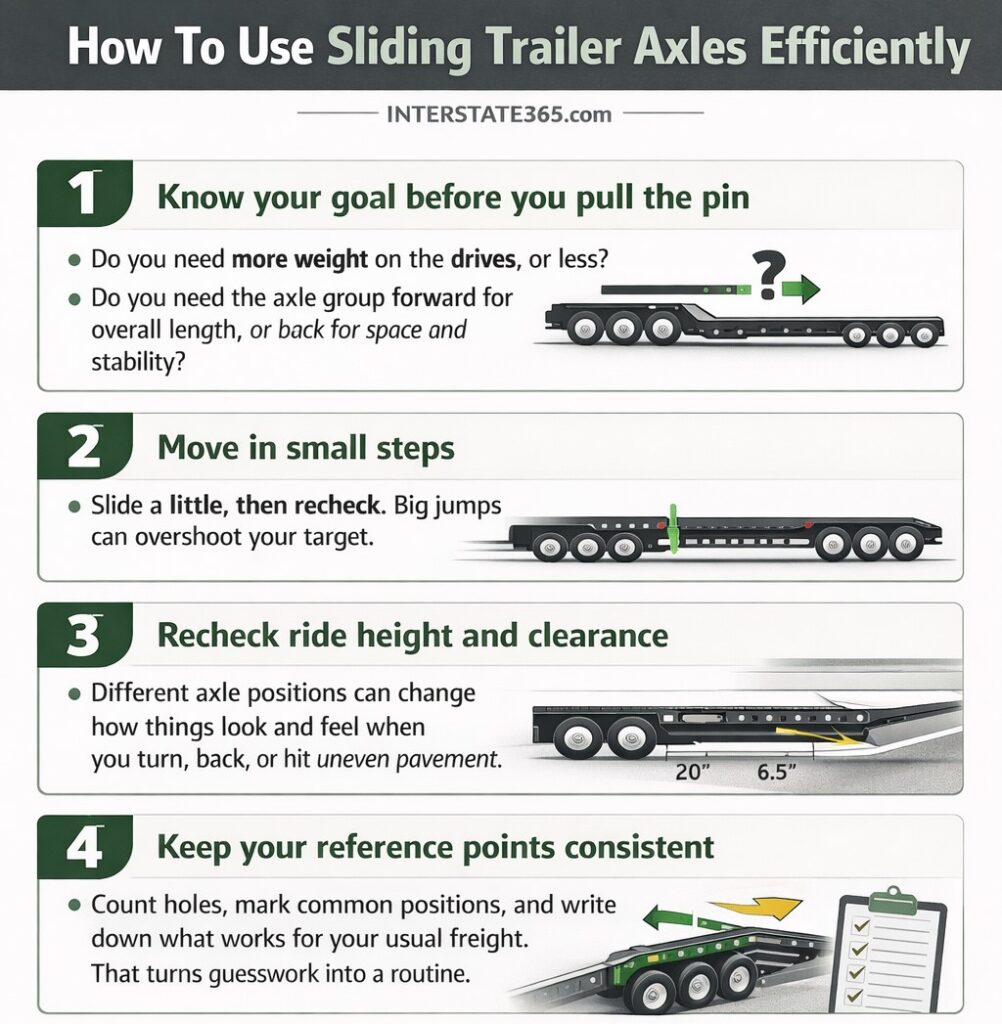 How To Use Sliding Trailer Axles Efficiently

INTERSTATE365.com

1 Know your goal before you pull the pin

• Do you need more weight on the drives, or less?
• Do you need the axle group forward for overall length, or back for space and stability?

?

2 Move in small steps

• Slide a little, then recheck. Big jumps can overshoot your target.

3 Recheck ride height and clearance

• Different axle positions can change how things look and feel when you turn, back, or hit uneven pavement.

20" 6.5"

4 Keep your reference points consistent

• Count holes, mark common positions, and write down what works for your usual freight. That turns guesswork into a routine.